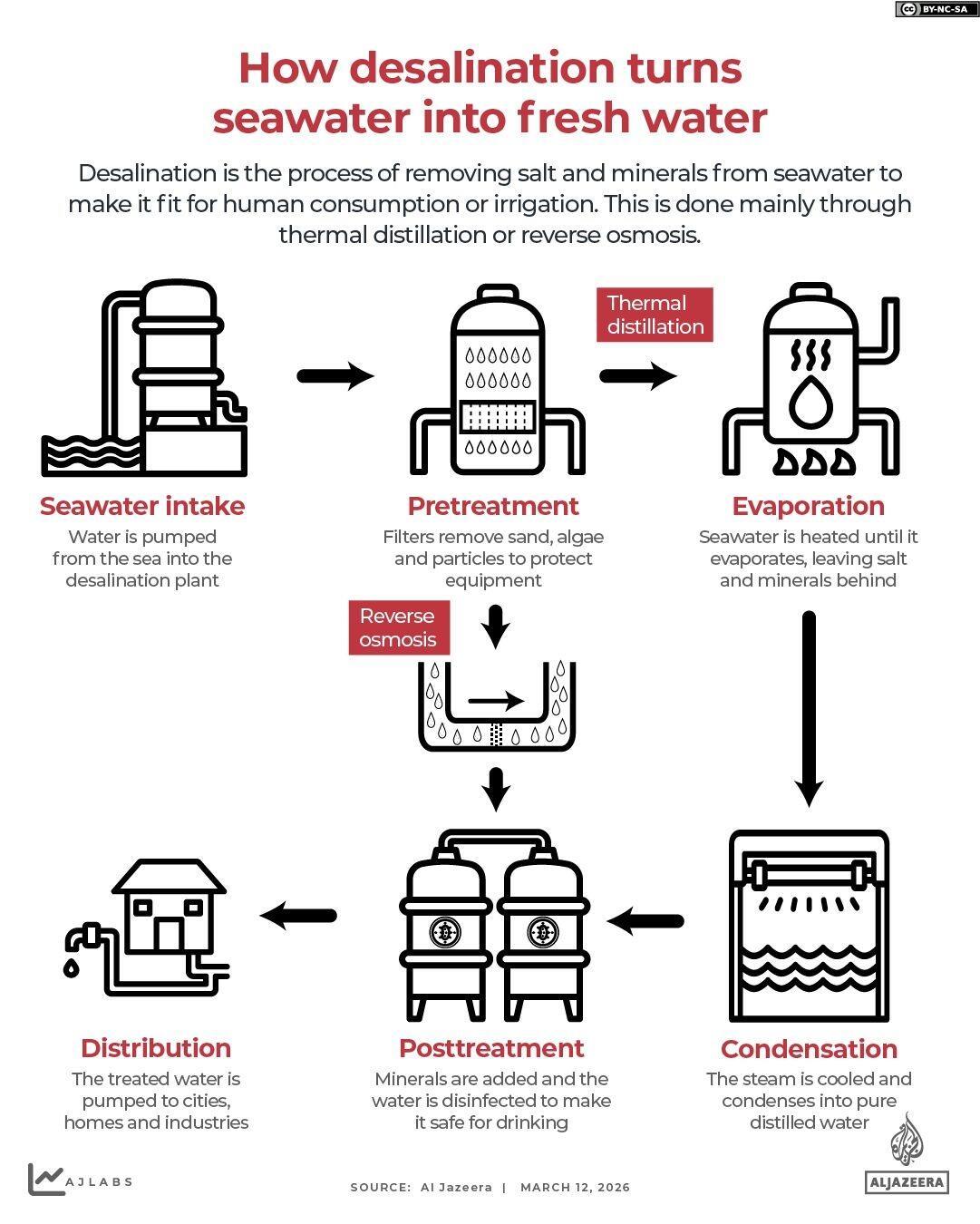 BY-NC-SA

How desalination turns seawater into fresh water

Desalination is the process of removing salt and minerals from seawater to make it fit for human consumption or irrigation. This is done mainly through thermal distillation or reverse osmosis.

Thermal distillation

Seawater intake
Water is pumped from the sea into the desalination plant

Pretreatment
Filters remove sand, algae and particles to protect equipment

Evaporation
Seawater is heated until it evaporates, leaving salt and minerals behind

Reverse osmosis

Distribution
The treated water is pumped to cities, homes and industries

Posttreatment
Minerals are added and the water is disinfected to make it safe for drinking

Condensation
The steam is cooled and condenses into pure distilled water

AJLABS

SOURCE: Al Jazeera | MARCH 12, 2026

ALJAZEERA